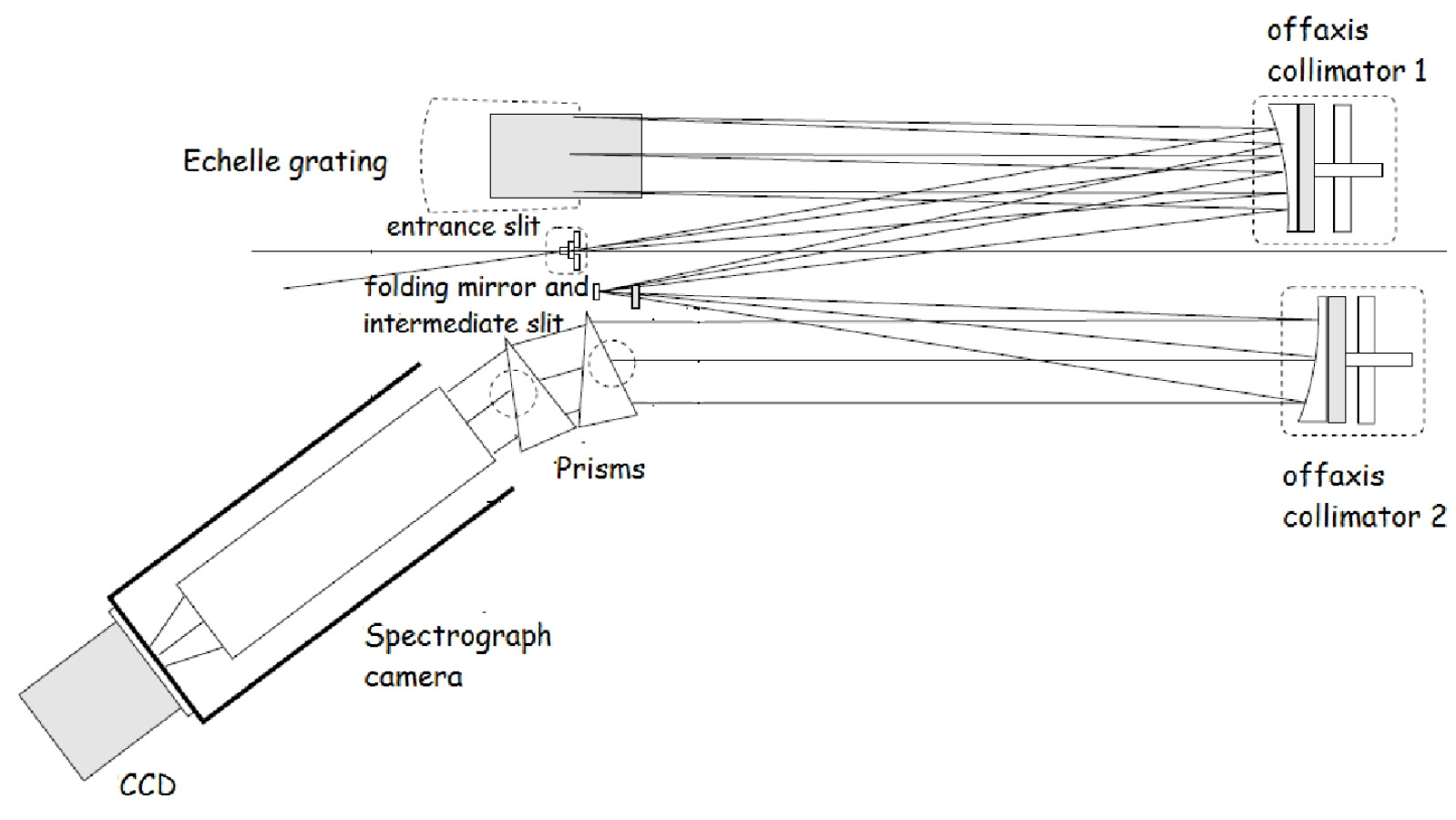 offaxis collimator 1

Echelle grating

entrance slit

folding mirror and intermediate slit

Prisms

offaxis collimator 2

Spectrograph camera

CCD