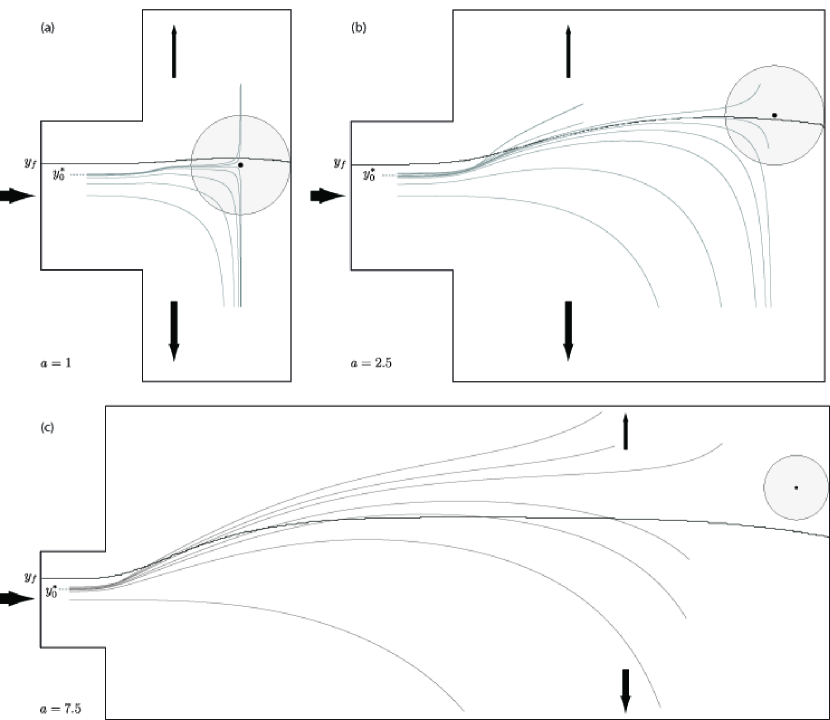 (a)

$y_f$

$y_0^*$

$a = 1$

(b)

$y_f$

$y_0^*$

$a = 2.5$

(c)

$y_f$

$y_0^*$

$a = 7.5$