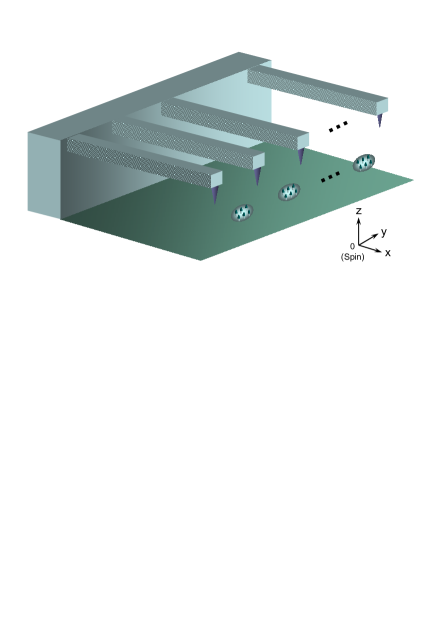 z
y
0
x
(Spin)