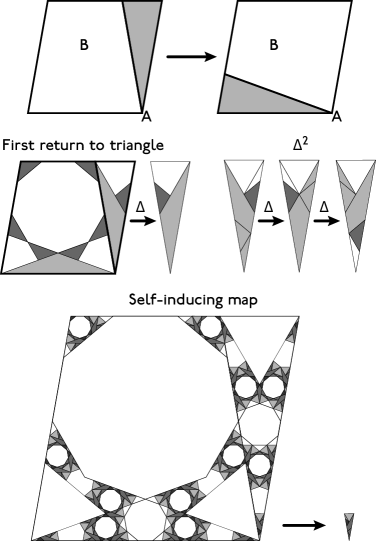 B
A
B
A

First return to triangle

$\Delta^2$

$\Delta$

$\Delta$

$\Delta$

Self-inducing map