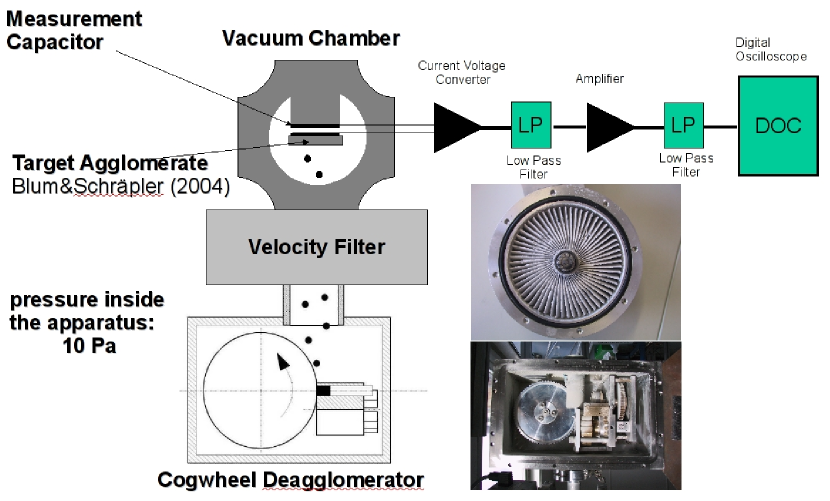 Measurement Capacitor

Vacuum Chamber

Current Voltage Converter

Amplifier

Digital Oscilloscope

LP

Low Pass Filter

LP

Low Pass Filter

DOC

Target Agglomerate
Blum&Schräpler (2004)

Velocity Filter

pressure inside the apparatus: 10 Pa

Cogwheel Deagglomerator