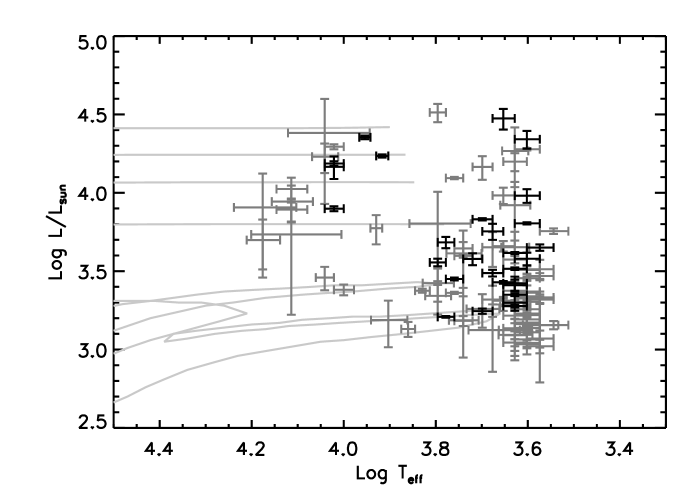 5.0
4.5
4.0
3.5
3.0
2.5

Log $L/L_{sun}$

4.4
4.2
4.0
3.8
3.6
3.4

Log $T_{eff}$