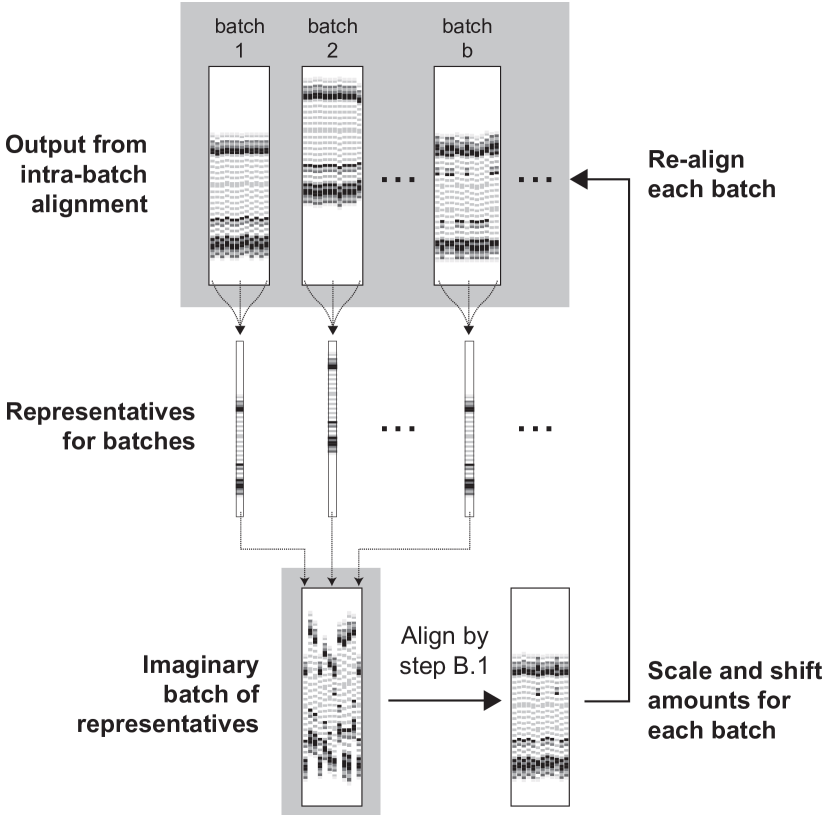 batch 1

batch 2

batch b

Output from intra-batch alignment

...

...

Re-align each batch

Representatives for batches

...

...

Imaginary batch of representatives

Align by step B.1

Scale and shift amounts for each batch