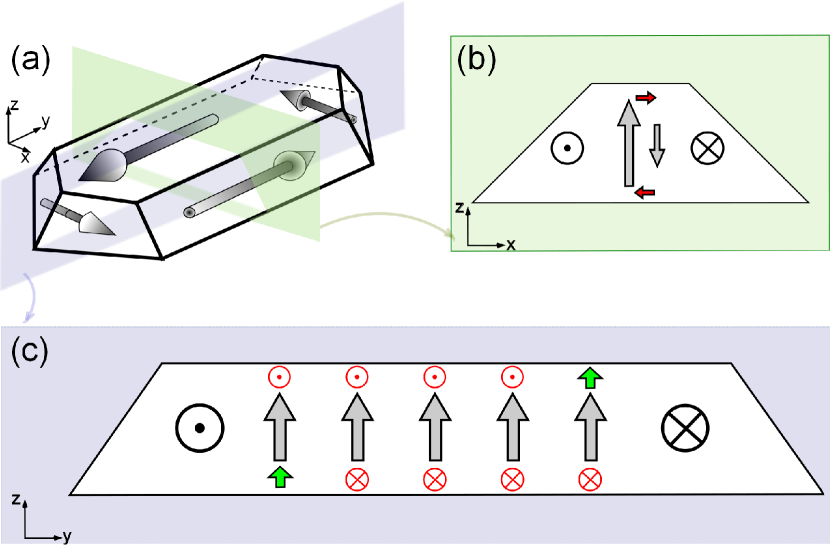 (a)

z
y
x

(b)

z
x

(c)

z
y