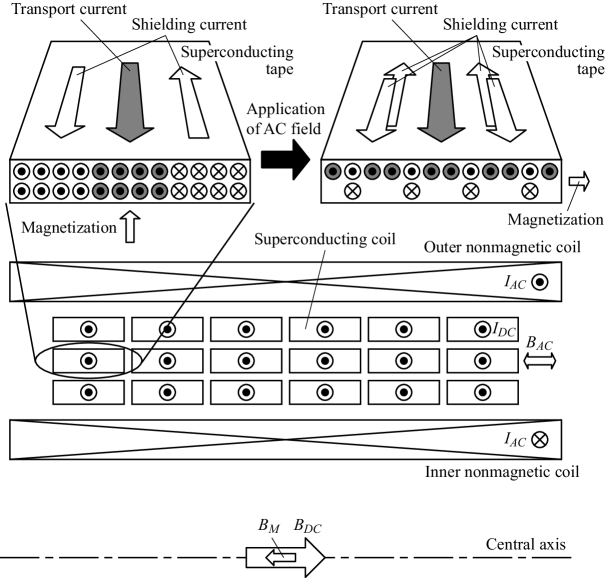 Transport current

Shielding current

Superconducting tape

Application of AC field

Transport current

Shielding current

Superconducting tape

Magnetization

Magnetization

Superconducting coil

Outer nonmagnetic coil

$I_{AC}$

$I_{DC}$

$B_{AC}$

$I_{AC}$

Inner nonmagnetic coil

$B_M$ $B_{DC}$

Central axis