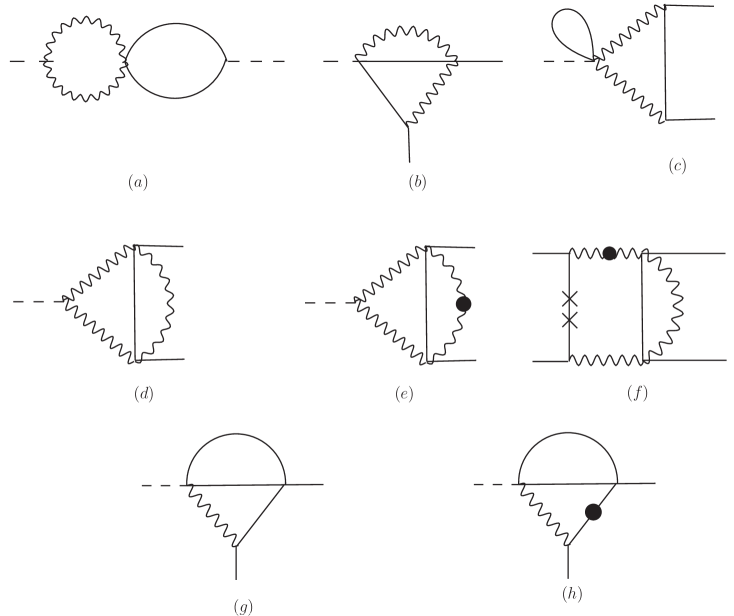 $(a)$

$(b)$

$(c)$

$(d)$

$(e)$

$(f)$

$(g)$

$(h)$