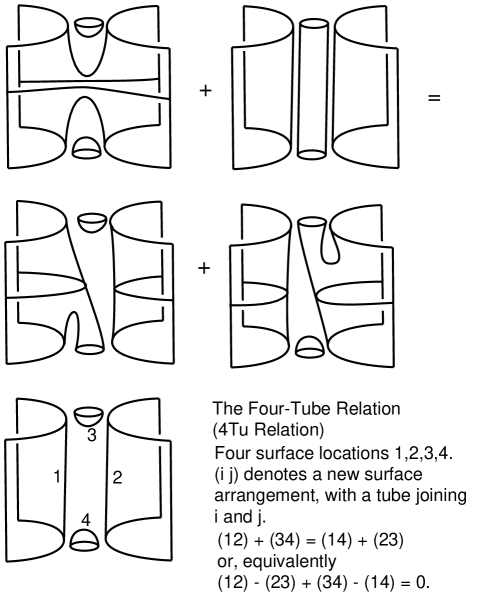 + =

+

3
1 2
4

The Four-Tube Relation
(4Tu Relation)

Four surface locations 1,2,3,4.
(i j) denotes a new surface arrangement, with a tube joining i and j.
(12) + (34) = (14) + (23)
or, equivalently
(12) - (23) + (34) - (14) = 0.