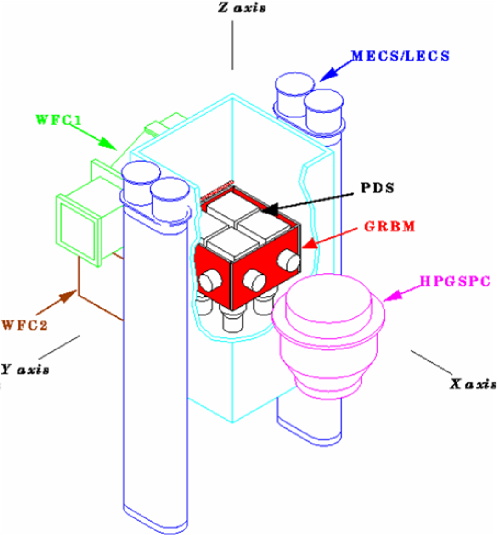 Z axis

MECS/LECS

WFC1

PDS

GRBM

HPGSPC

WFC2

Y axis

X axis