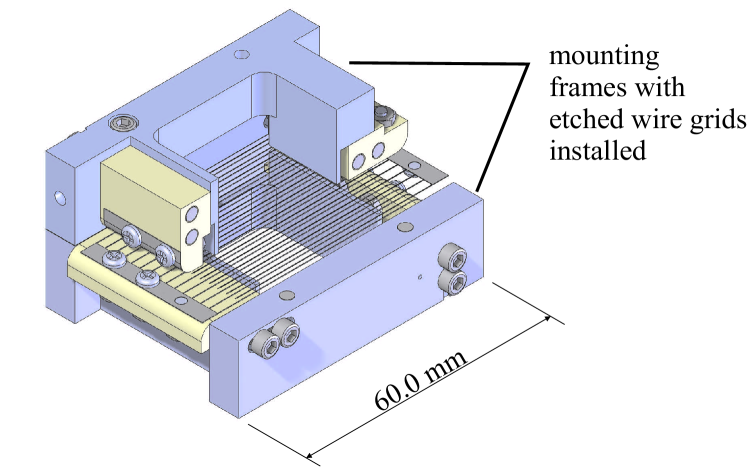 mounting frames with etched wire grids installed

60.0 mm