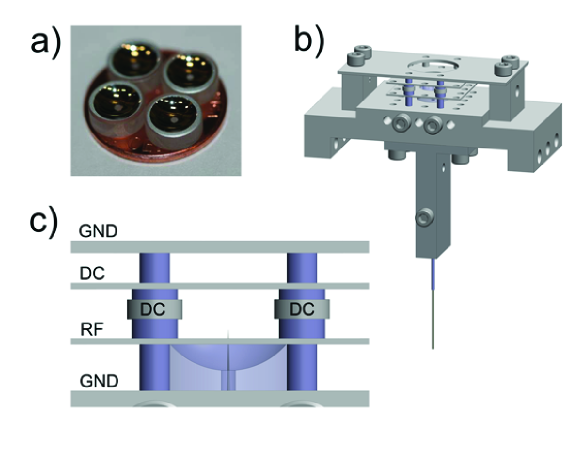 a)

b)

c)

GND

DC

DC

DC

RF

GND