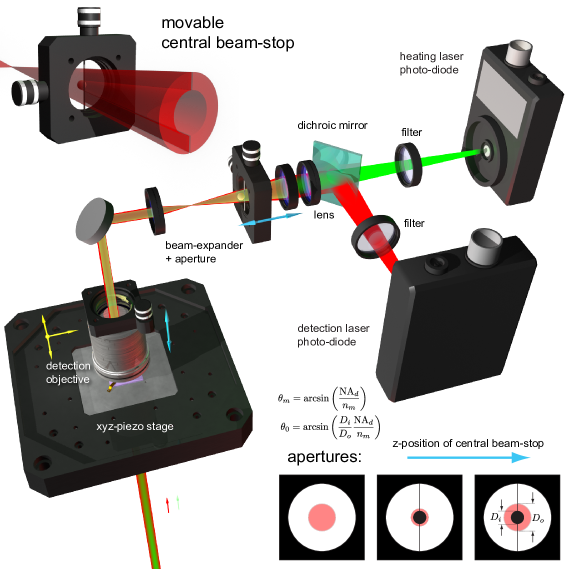 movable
central beam-stop

heating laser
photo-diode

dichroic mirror

filter

lens

filter

beam-expander
+ aperture

detection laser
photo-diode

detection
objective

xyz-piezo stage

$\theta_m = \arcsin\left(\frac{\mathrm{NA}_d}{n_m}\right)$

$\theta_0 = \arcsin\left(\frac{D_i}{D_o}\frac{\mathrm{NA}_d}{n_m}\right)$

z-position of central beam-stop

apertures:

$D_i$ $D_o$