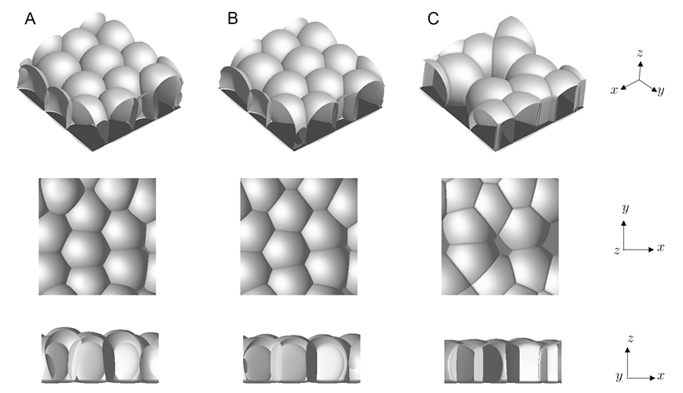 A

B

C

$z$
$x$ $y$

$y$
$z$ $x$

$z$
$y$ $x$