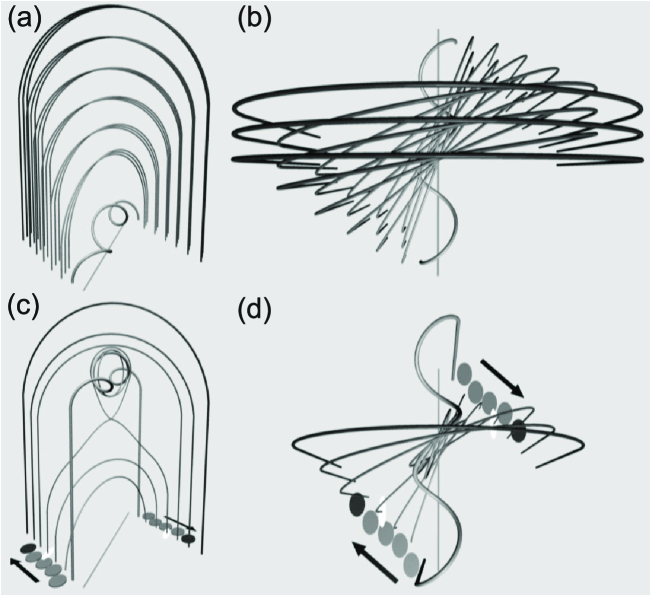 (a)
(b)
(c)
(d)