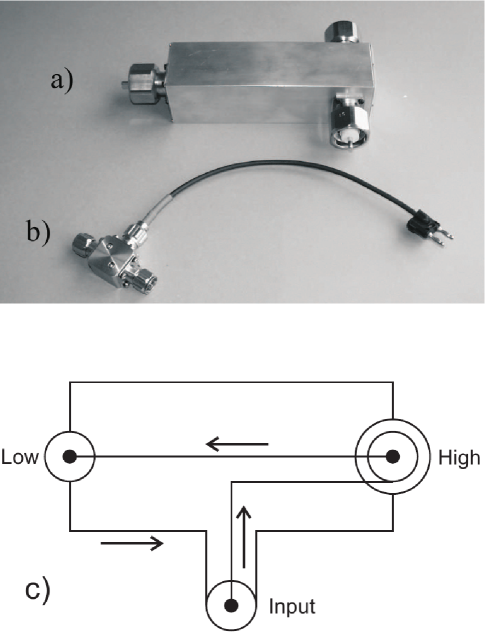 a)

b)

Low

High

c)

Input