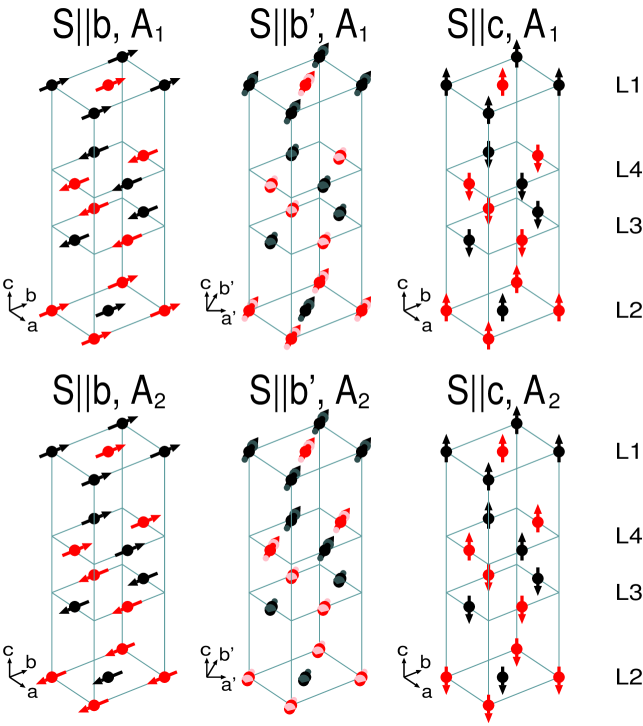 S||b, $A_1$

S||b', $A_1$

S||c, $A_1$

L1

L4

L3

L2

c b a

c b' a'

c b a

S||b, $A_2$

S||b', $A_2$

S||c, $A_2$

L1

L4

L3

L2

c b a

c b' a'

c b a