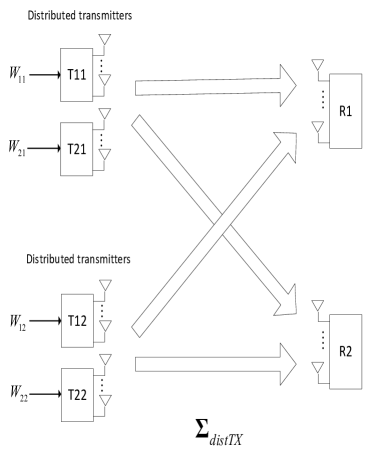 Distributed transmitters

$W_{11}$ T11

$W_{21}$ T21

R1

Distributed transmitters

$W_{12}$ T12

$W_{22}$ T22

R2

$\Sigma_{distTX}$