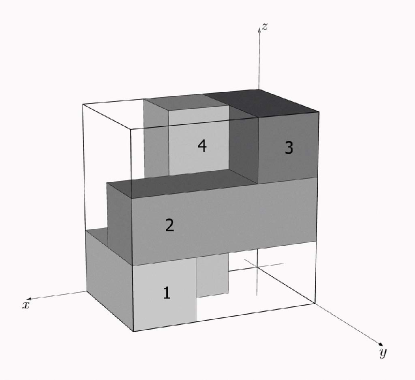 $z$

4

3

2

1

$x$

$y$