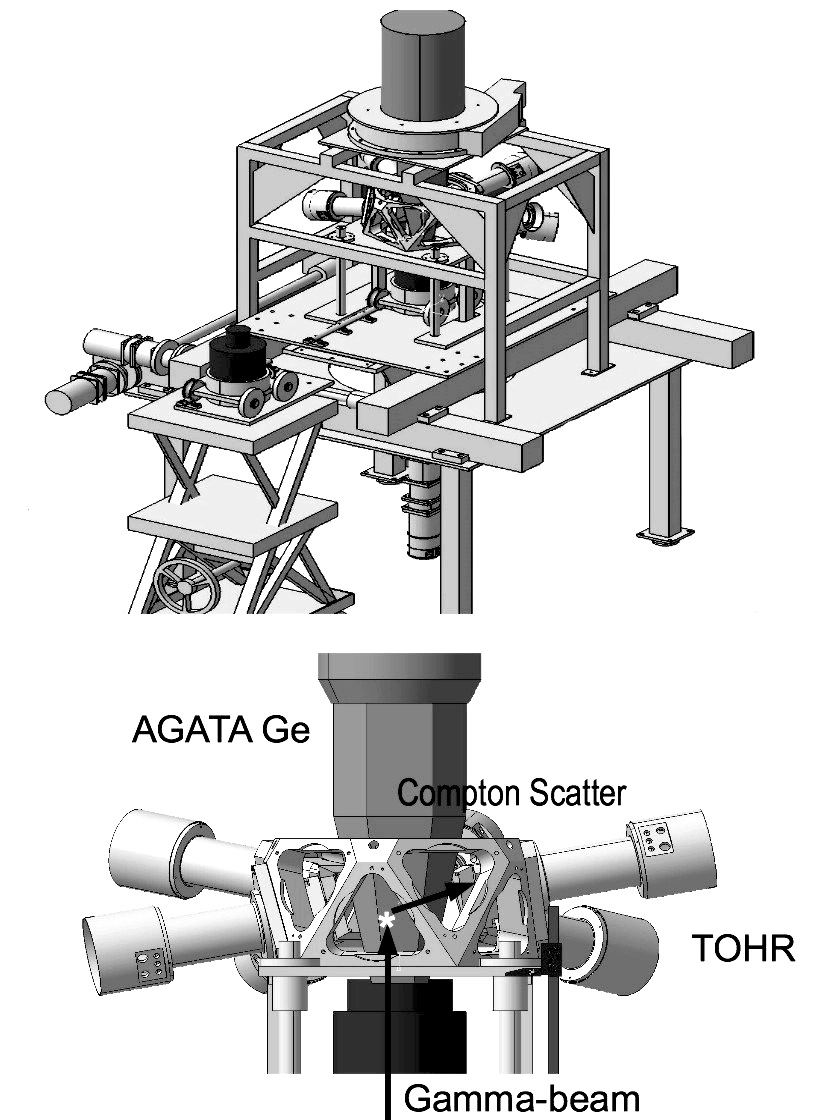 AGATA Ge

Compton Scatter

TOHR

Gamma-beam