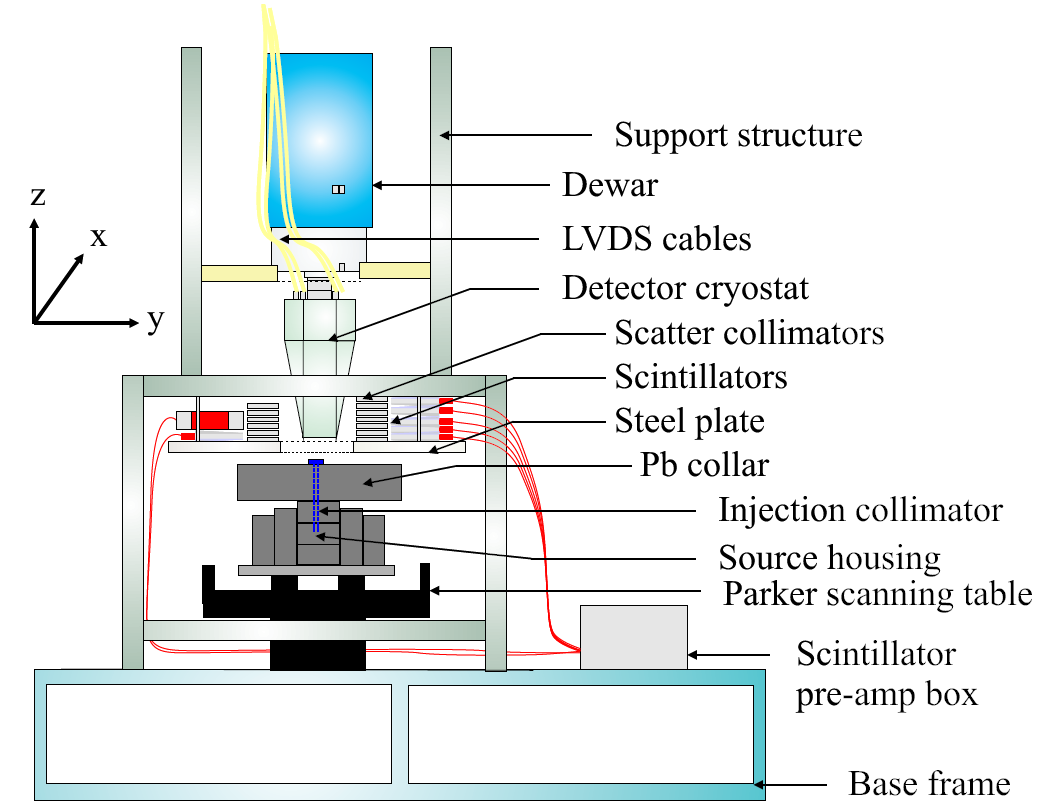 z
x
y

Support structure
Dewar
LVDS cables
Detector cryostat
Scatter collimators
Scintillators
Steel plate
Pb collar
Injection collimator
Source housing
Parker scanning table
Scintillator pre-amp box
Base frame