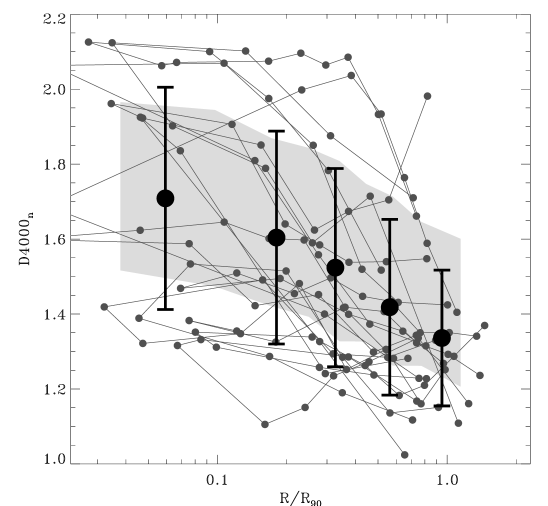 2.2
2.0
1.8
1.6
1.4
1.2
1.0
$D4000_n$
0.1
1.0
$R/R_{90}$