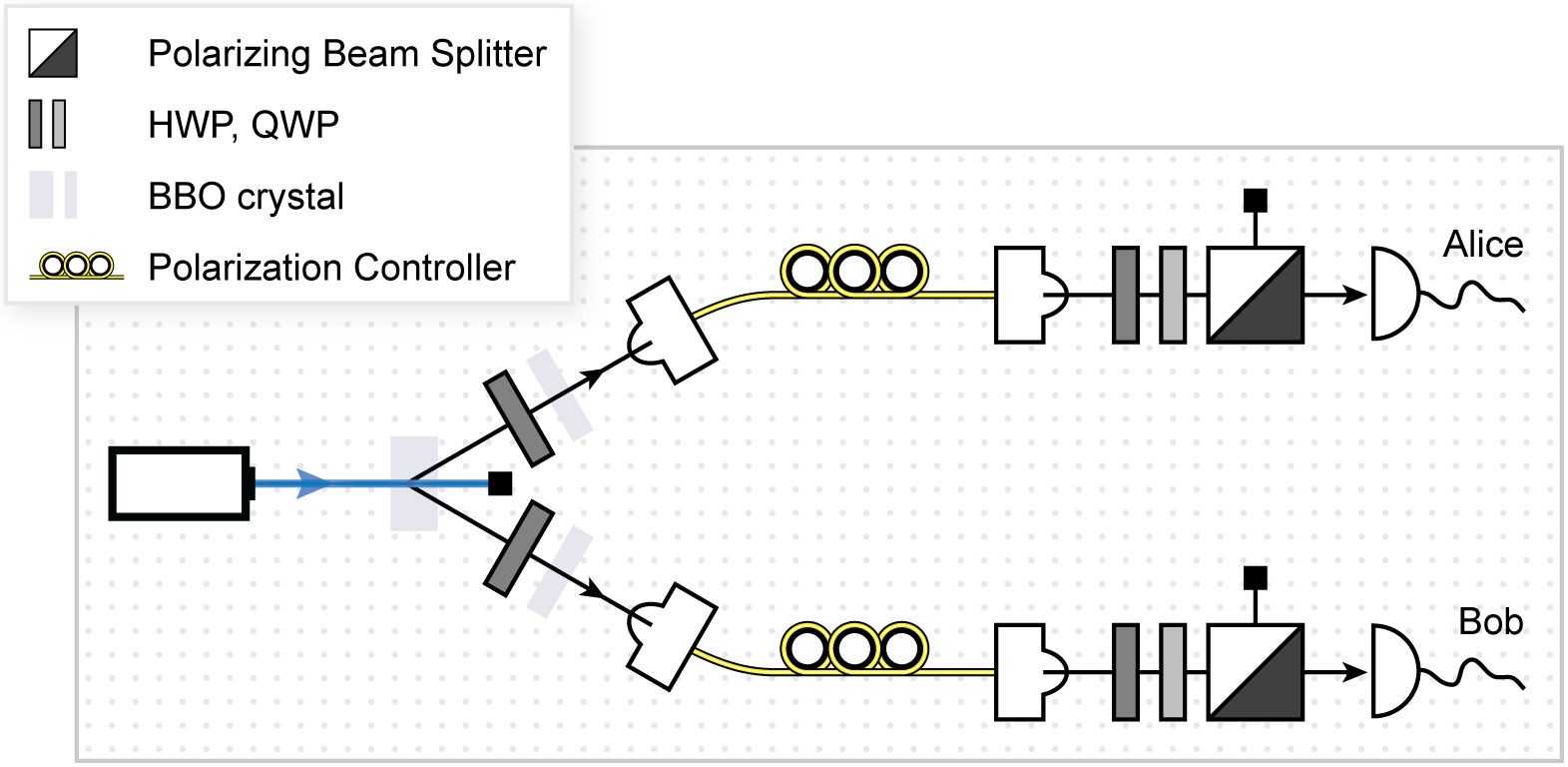 Polarizing Beam Splitter
HWP, QWP
BBO crystal
Polarization Controller

Alice

Bob