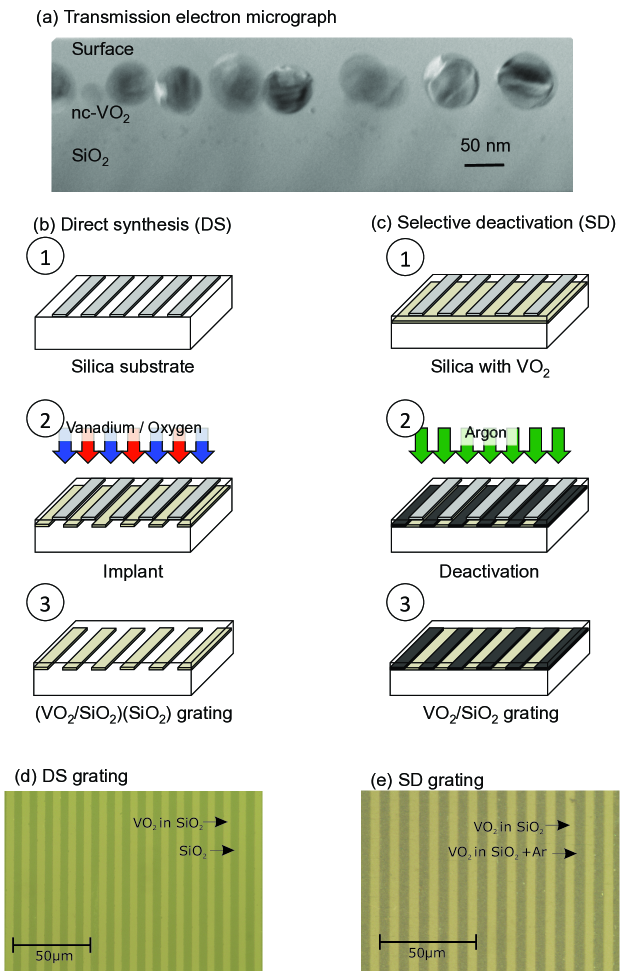 (a) Transmission electron micrograph

Surface

nc-$VO_2$

$SiO_2$

50 nm

(b) Direct synthesis (DS)

1

Silica substrate

2

Vanadium / Oxygen

Implant

3

($VO_2$/$SiO_2$)($SiO_2$) grating

(c) Selective deactivation (SD)

1

Silica with $VO_2$

2

Argon

Deactivation

3

$VO_2$/$SiO_2$ grating

(d) DS grating

$VO_2$ in $SiO_2$

$SiO_2$

50μm

(e) SD grating

$VO_2$ in $SiO_2$

$VO_2$ in $SiO_2$ +Ar

50μm