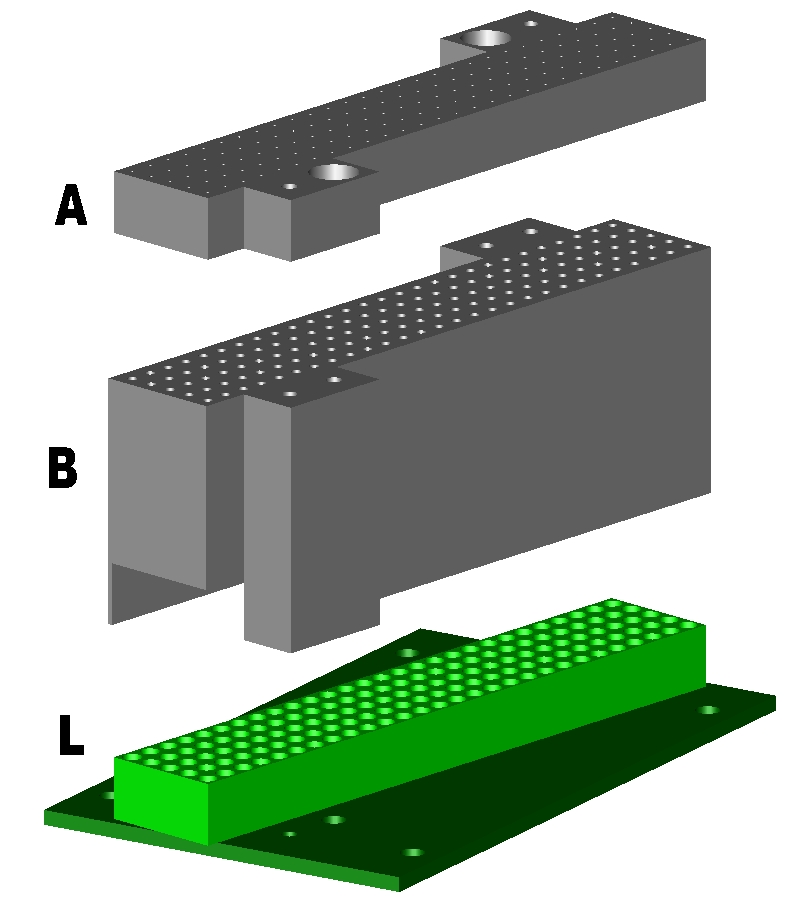 A

B

L