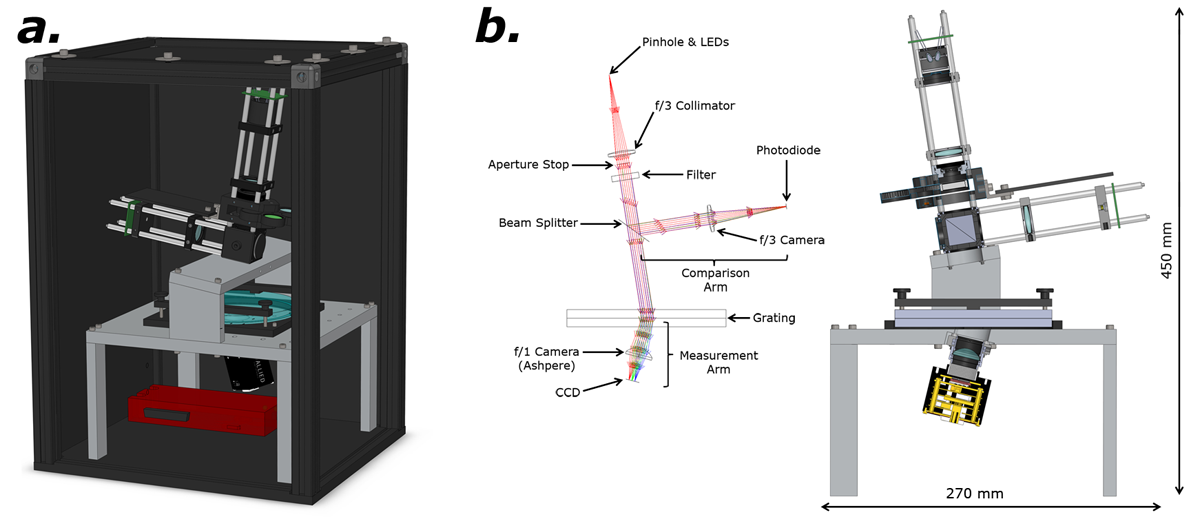 a.

b.

Pinhole & LEDs

f/3 Collimator

Aperture Stop

Filter

Photodiode

Beam Splitter

f/3 Camera

Comparison Arm

Grating

f/1 Camera (Ashpere)

Measurement Arm

CCD

450 mm

270 mm