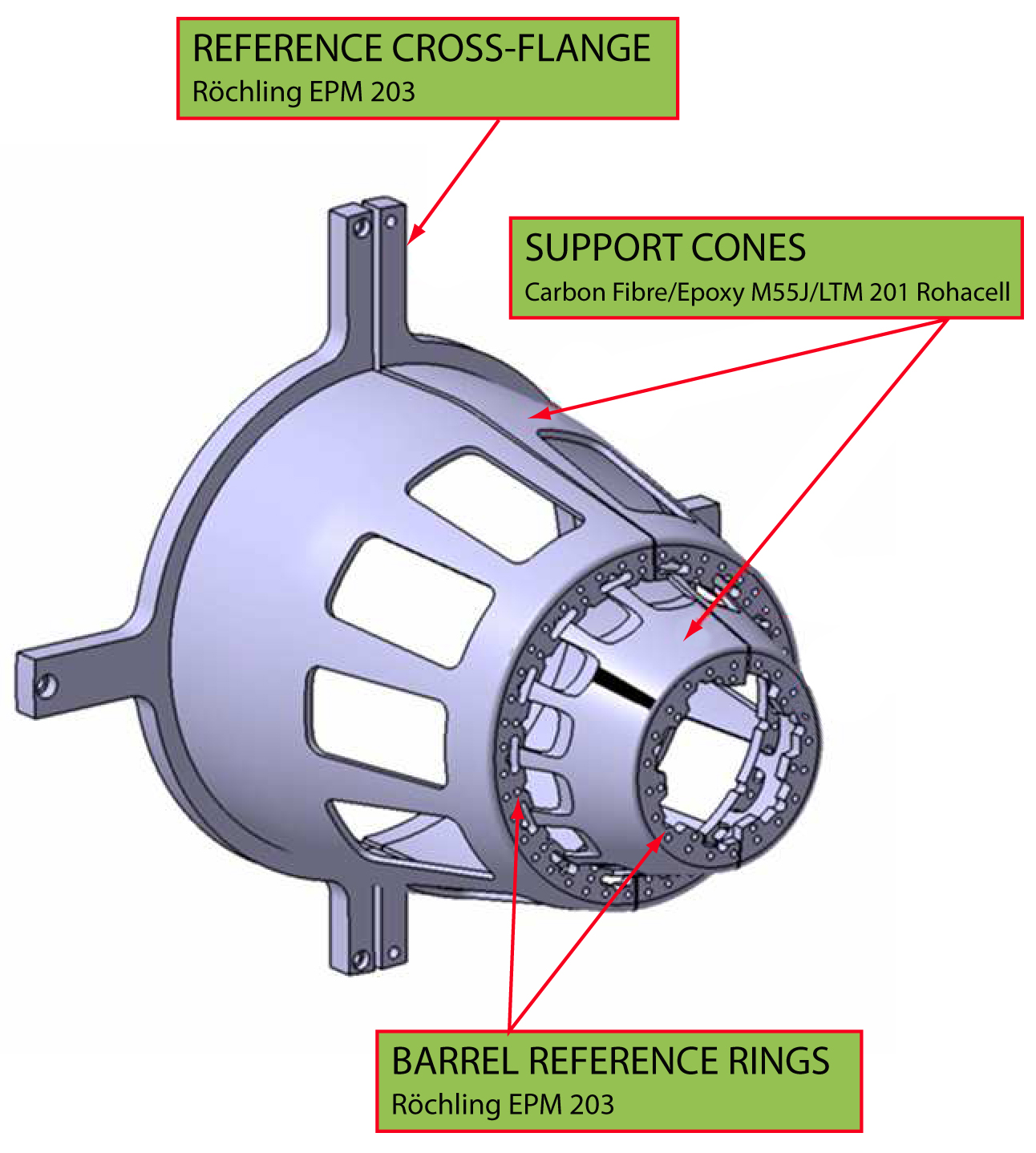 REFERENCE CROSS-FLANGE
Röchling EPM 203

SUPPORT CONES
Carbon Fibre/Epoxy M55J/LTM 201 Rohacell

BARREL REFERENCE RINGS
Röchling EPM 203