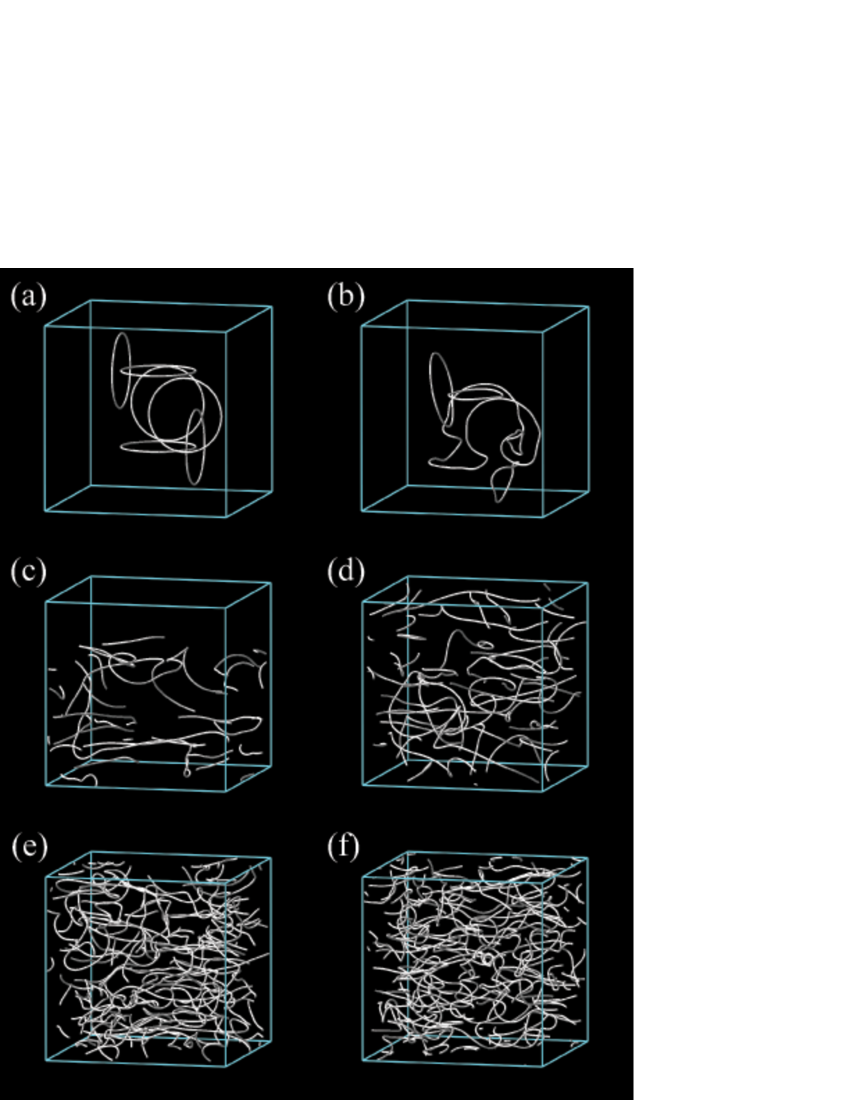 (a)
(b)
(c)
(d)
(e)
(f)