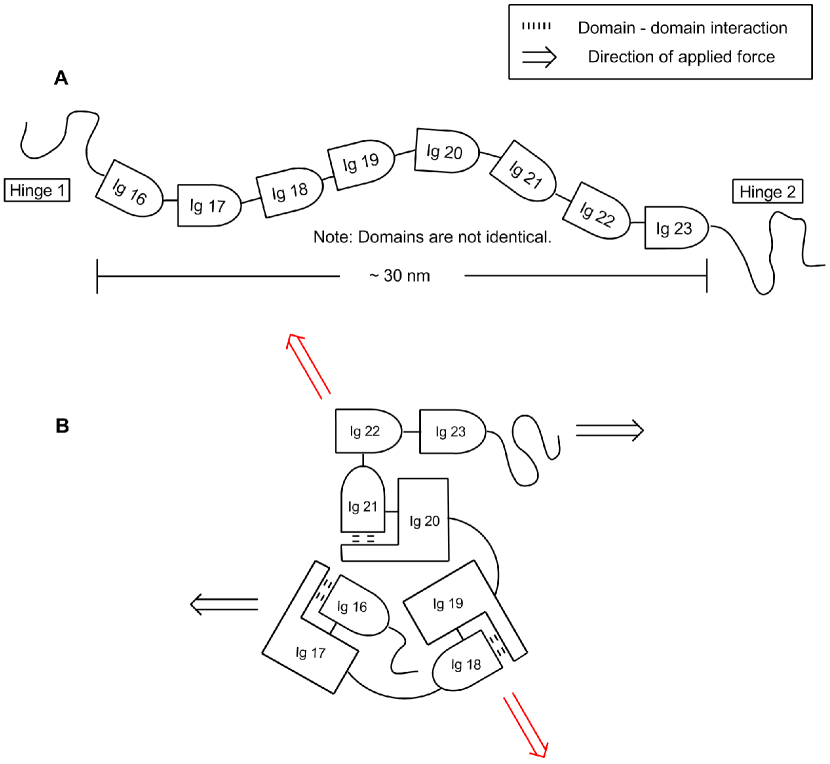 Domain - domain interaction
Direction of applied force

A

Hinge 1
Ig 16
Ig 17
Ig 18
Ig 19
Ig 20
Ig 21
Ig 22
Ig 23
Hinge 2

Note: Domains are not identical.

~ 30 nm

B

Ig 22
Ig 23
Ig 21
Ig 20
Ig 16
Ig 19
Ig 17
Ig 18