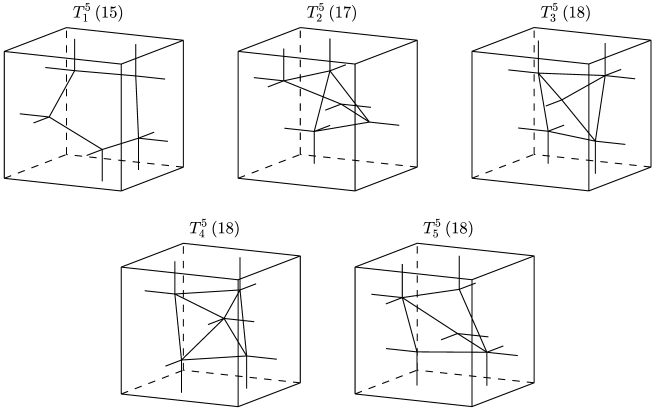 $T_1^5$ (15)

$T_2^5$ (17)

$T_3^5$ (18)

$T_4^5$ (18)

$T_5^5$ (18)