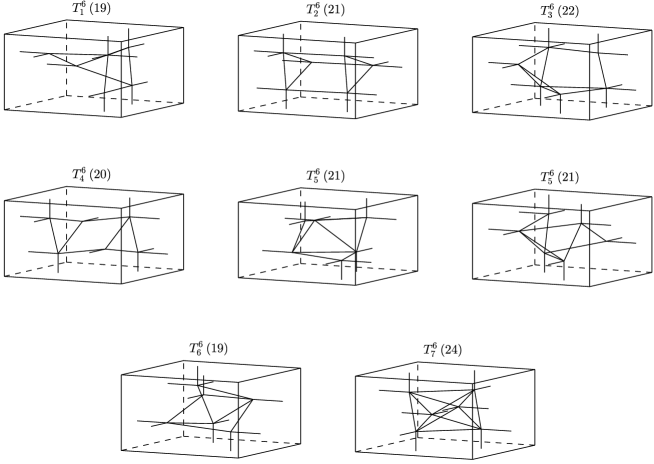 $T_1^6$ (19)

$T_2^6$ (21)

$T_3^6$ (22)

$T_4^6$ (20)

$T_5^6$ (21)

$T_5^6$ (21)

$T_6^6$ (19)

$T_7^6$ (24)