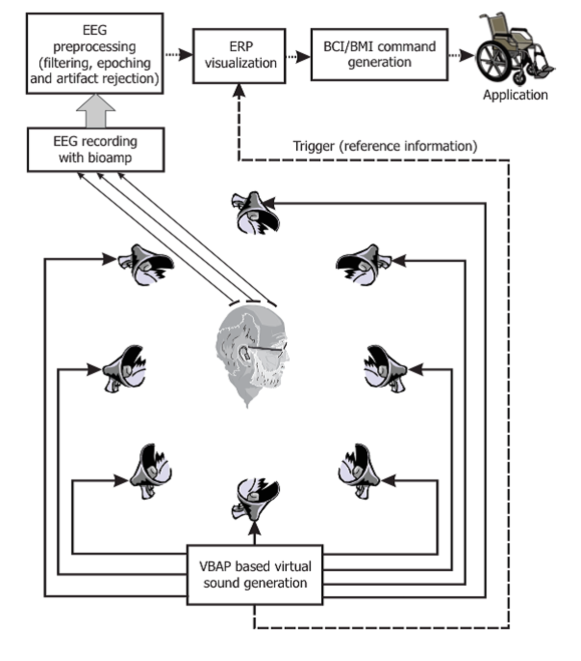 EEG preprocessing (filtering, epoching and artifact rejection)

ERP visualization

BCI/BMI command generation

Application

EEG recording with bioamp

Trigger (reference information)

VBAP based virtual sound generation