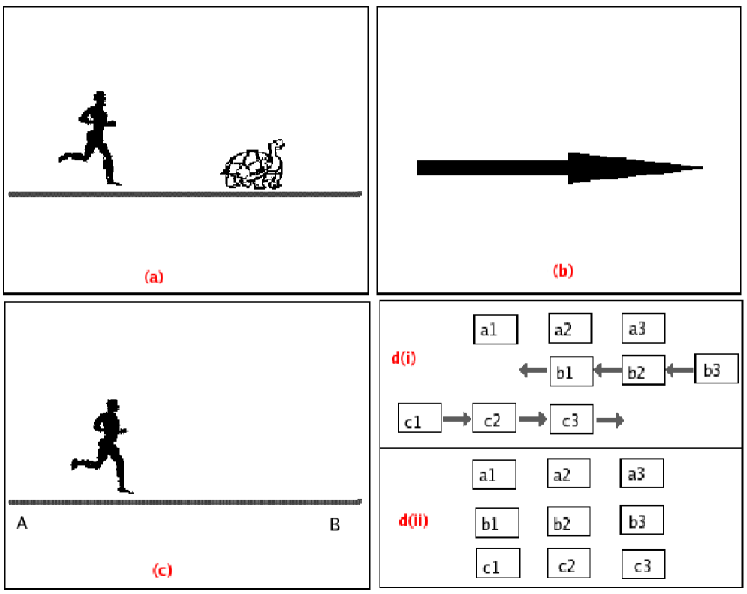 (a)

(b)

A

B

(c)

d(i)

a1 a2 a3

b1 b2 b3

c1 c2 c3

d(ii)

a1 a2 a3

b1 b2 b3

c1 c2 c3