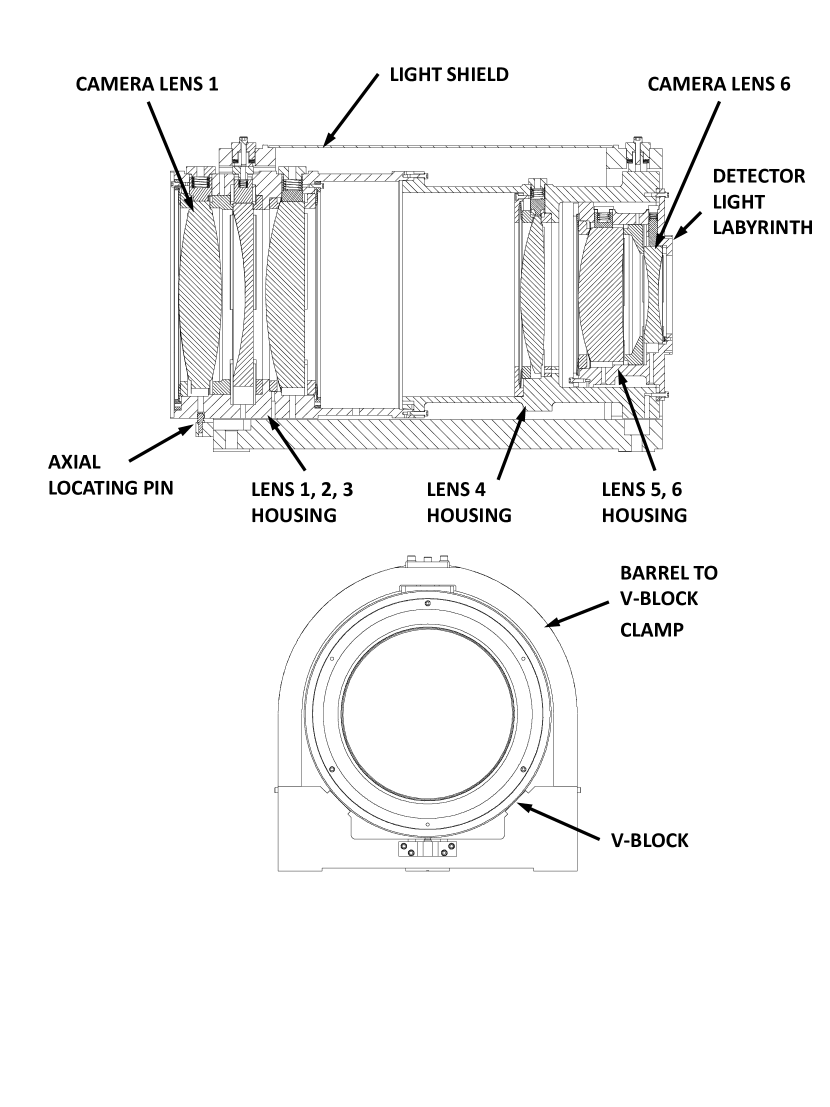 CAMERA LENS 1

LIGHT SHIELD

CAMERA LENS 6

DETECTOR LIGHT LABYRINTH

AXIAL LOCATING PIN

LENS 1, 2, 3 HOUSING

LENS 4 HOUSING

LENS 5, 6 HOUSING

BARREL TO V-BLOCK CLAMP

V-BLOCK