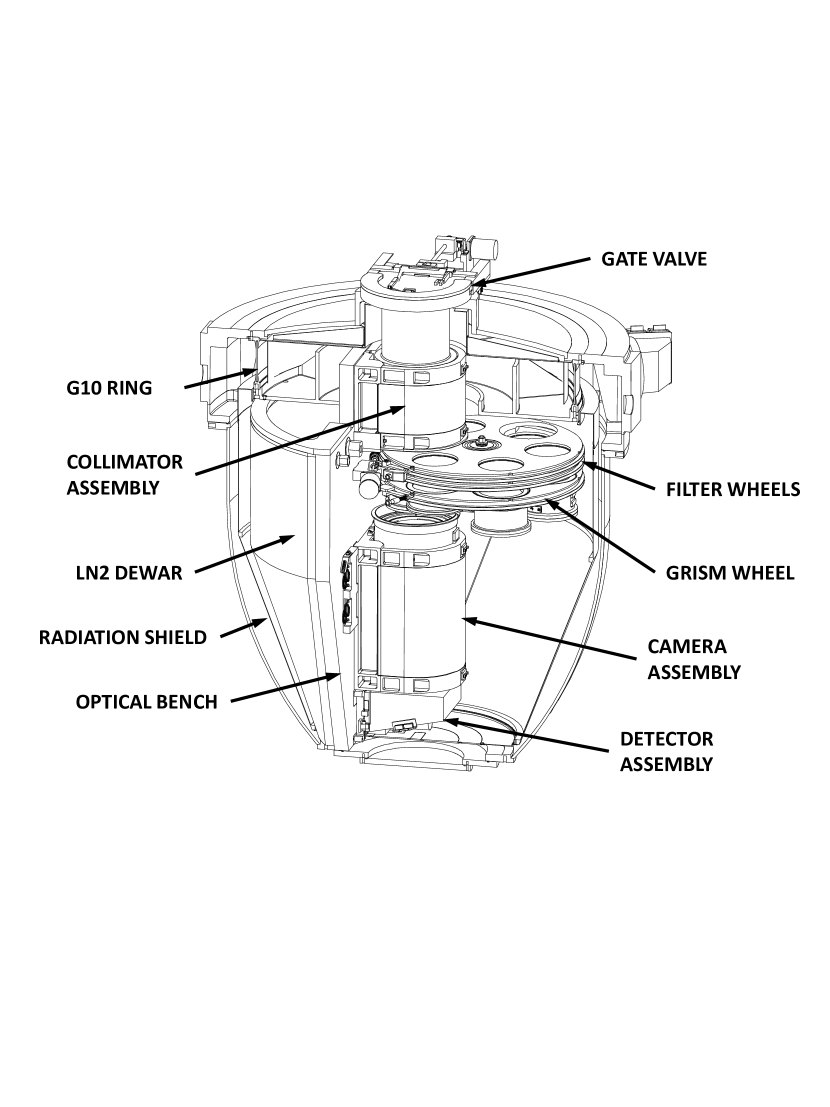 GATE VALVE

G10 RING

COLLIMATOR ASSEMBLY

FILTER WHEELS

LN2 DEWAR

GRISM WHEEL

RADIATION SHIELD

CAMERA ASSEMBLY

OPTICAL BENCH

DETECTOR ASSEMBLY