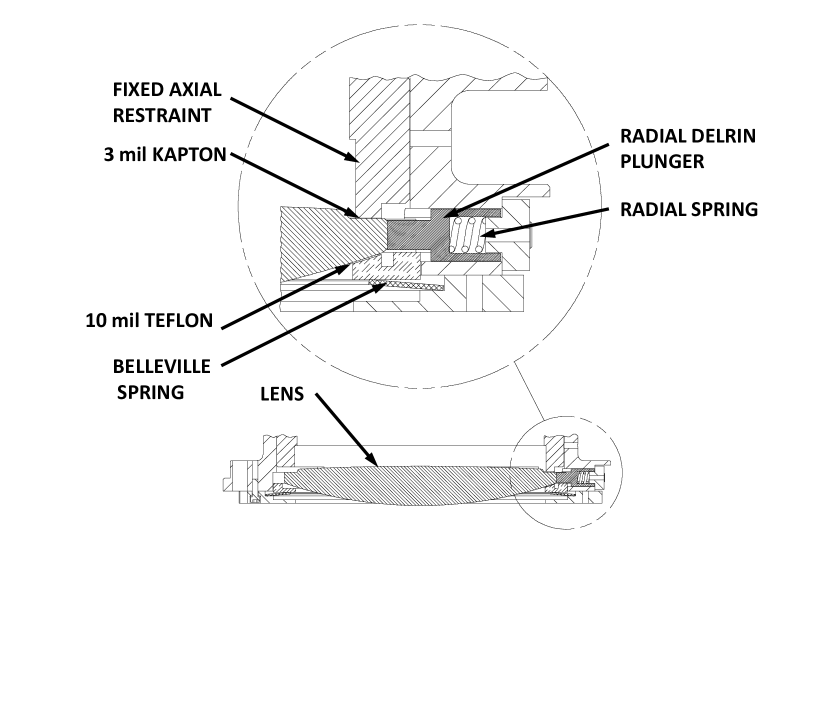 FIXED AXIAL RESTRAINT

3 mil KAPTON

RADIAL DELRIN PLUNGER

RADIAL SPRING

10 mil TEFLON

BELLEVILLE SPRING

LENS