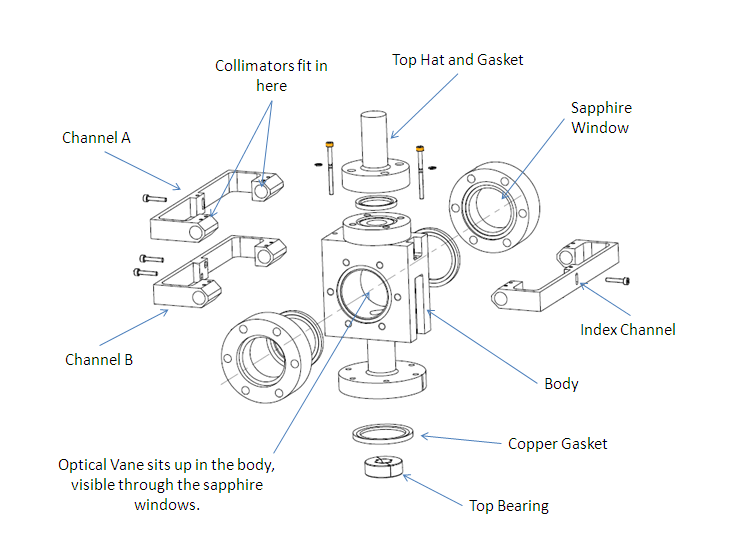 Collimators fit in here

Top Hat and Gasket

Sapphire Window

Channel A

Index Channel

Channel B

Body

Copper Gasket

Optical Vane sits up in the body, visible through the sapphire windows.

Top Bearing