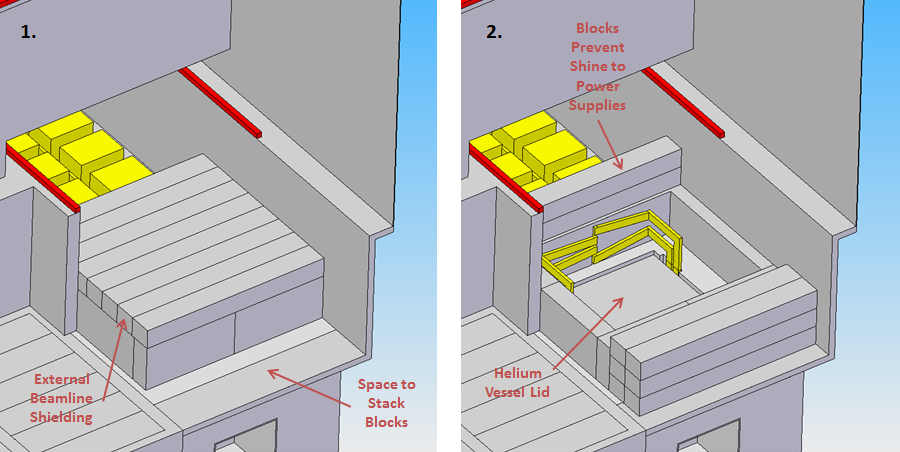 1.

External Beamline Shielding

Space to Stack Blocks

2.

Blocks Prevent Shine to Power Supplies

Helium Vessel Lid