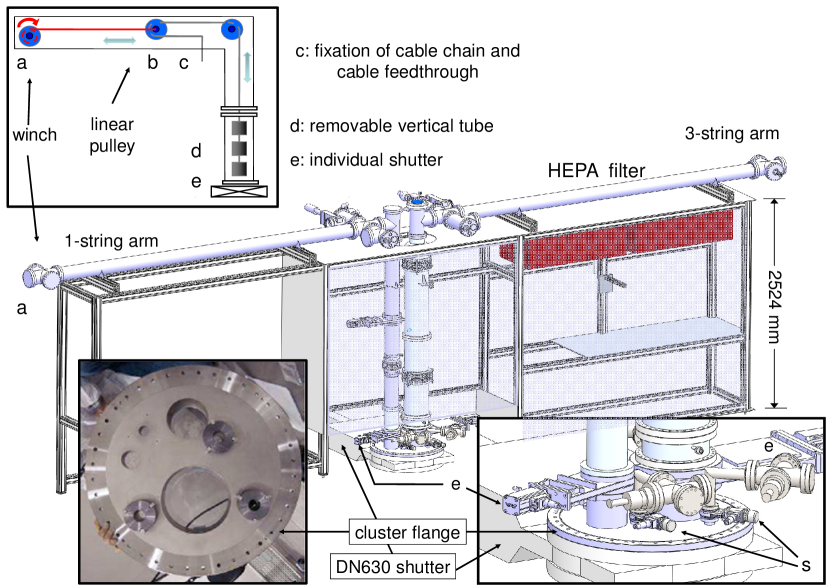 a
b
c
winch
linear pulley
d
e

c: fixation of cable chain and cable feedthrough

d: removable vertical tube

e: individual shutter

3-string arm

HEPA filter

1-string arm

a

2524 mm

e

e

cluster flange

DN630 shutter

s