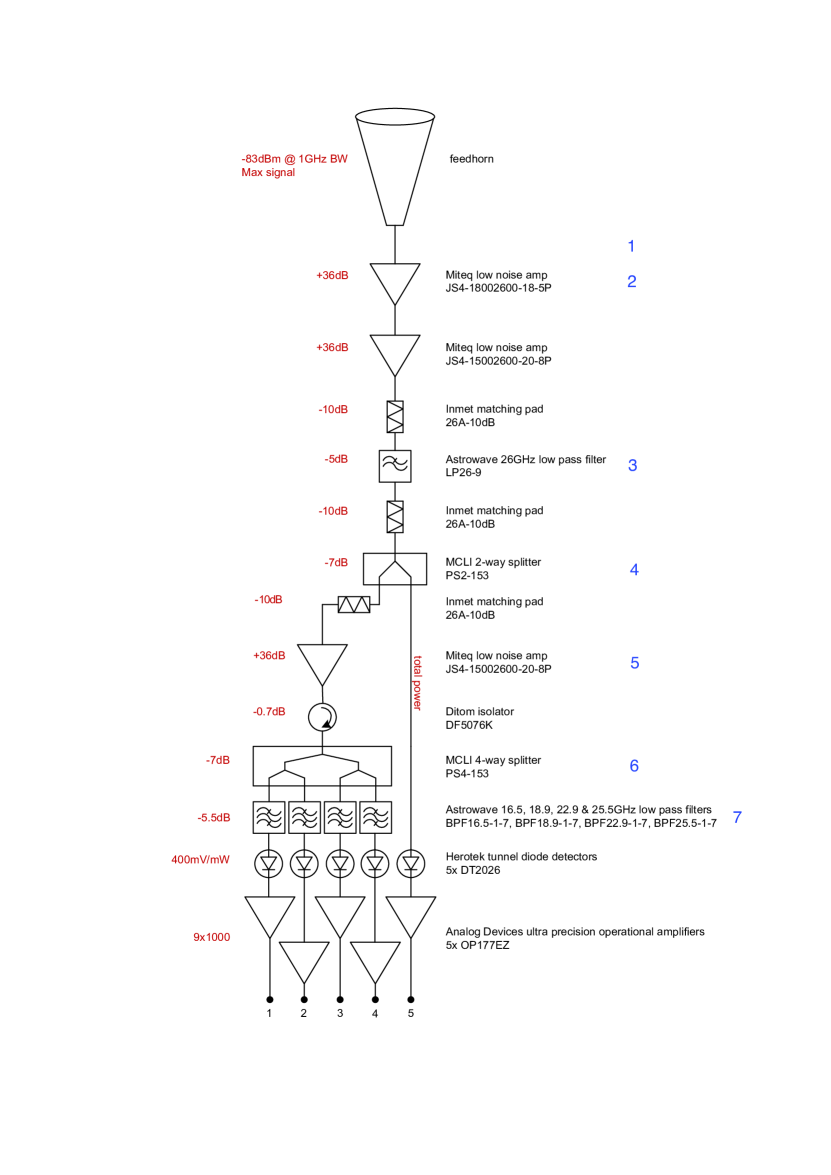 -83dBm @ 1GHz BW
Max signal

feedhorn

1

+36dB

Miteq low noise amp
JS4-18002600-18-5P

2

+36dB

Miteq low noise amp
JS4-15002600-20-8P

-10dB

Inmet matching pad
26A-10dB

-5dB

Astrowave 26GHz low pass filter
LP26-9

3

-10dB

Inmet matching pad
26A-10dB

-7dB

MCLI 2-way splitter
PS2-153

4

-10dB

Inmet matching pad
26A-10dB

+36dB

Miteq low noise amp
JS4-15002600-20-8P

5

total power

-0.7dB

Ditom isolator
DF5076K

-7dB

MCLI 4-way splitter
PS4-153

6

-5.5dB

Astrowave 16.5, 18.9, 22.9 & 25.5GHz low pass filters
BPF16.5-1-7, BPF18.9-1-7, BPF22.9-1-7, BPF25.5-1-7

7

400mV/mW

Herotek tunnel diode detectors
5x DT2026

9x1000

Analog Devices ultra precision operational amplifiers
5x OP177EZ

1 2 3 4 5