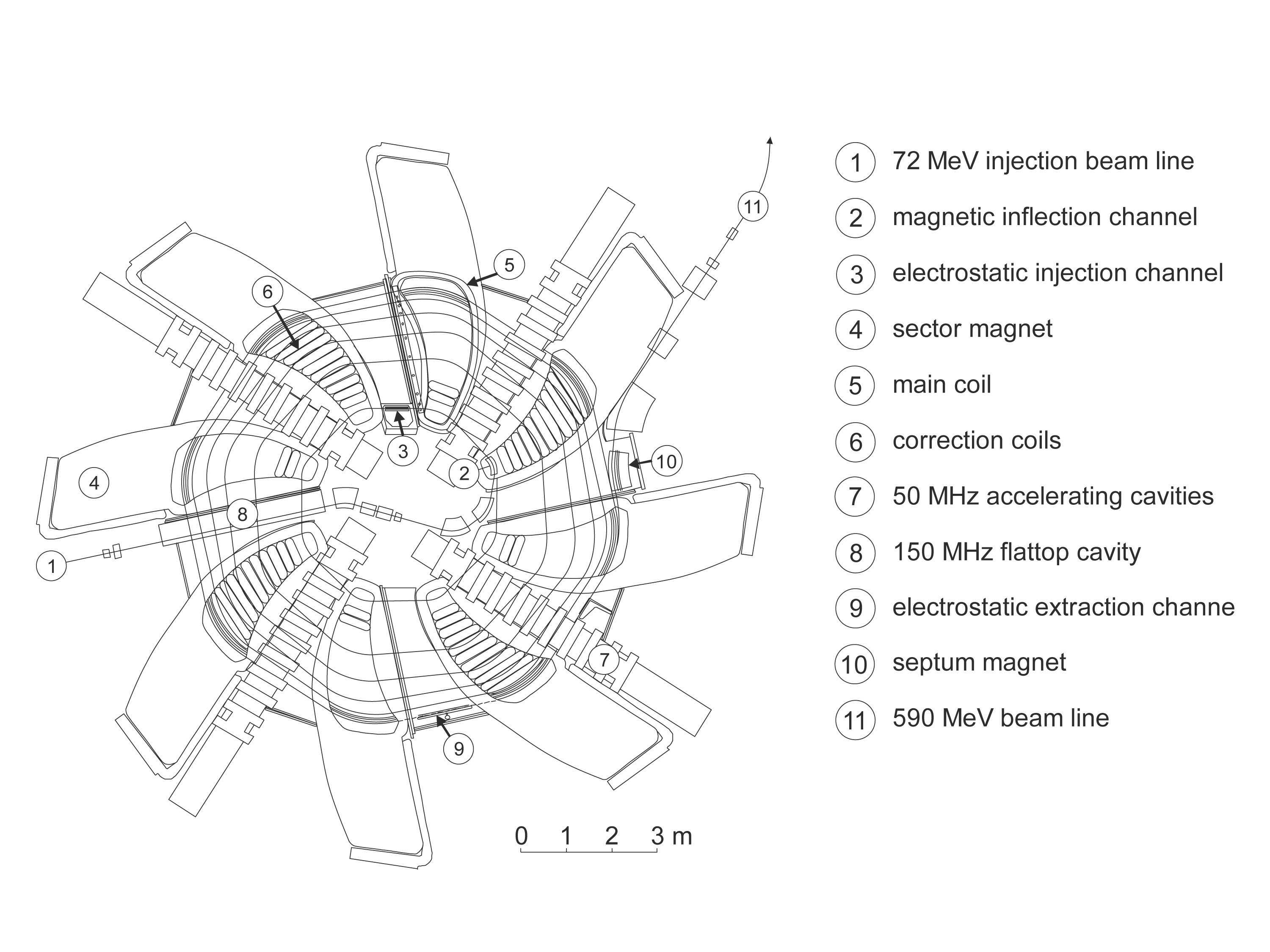 11
5
6
3
2
10
4
8
1
7
9

0 1 2 3 m

1 72 MeV injection beam line

2 magnetic inflection channel

3 electrostatic injection channel

4 sector magnet

5 main coil

6 correction coils

7 50 MHz accelerating cavities

8 150 MHz flattop cavity

9 electrostatic extraction channe

10 septum magnet

11 590 MeV beam line