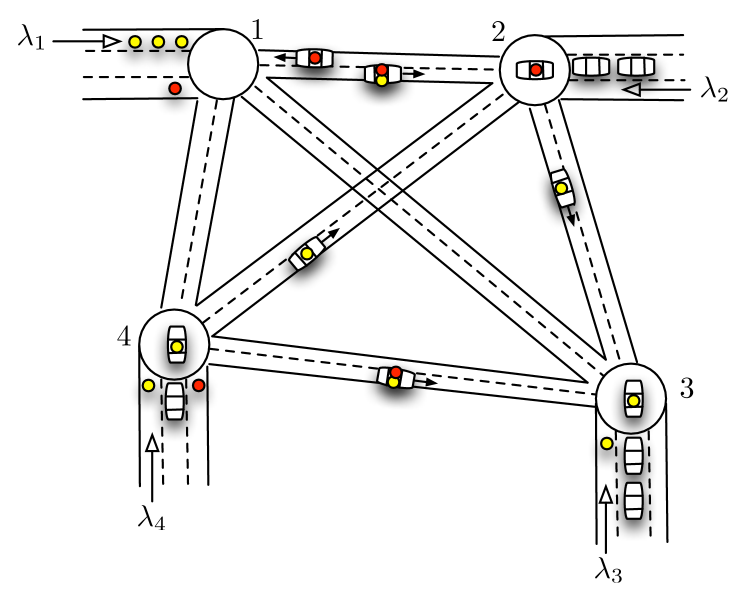 $\lambda_1$

1

2

$\lambda_2$

4

3

$\lambda_4$

$\lambda_3$