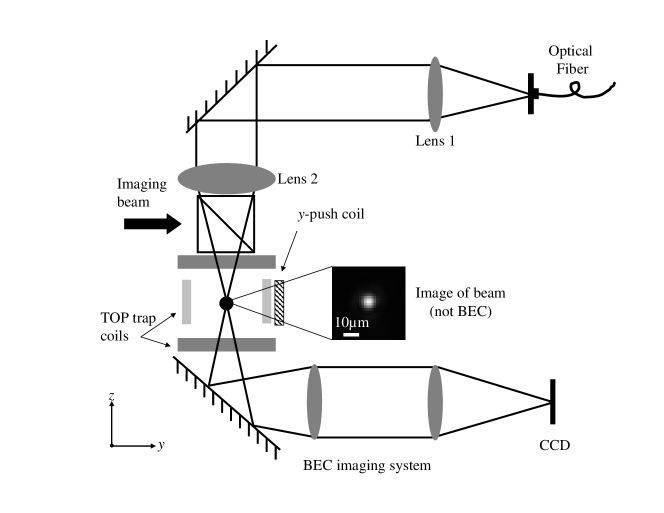 Optical Fiber

Lens 1

Lens 2

Imaging beam

$y$-push coil

Image of beam (not BEC)

10μm

TOP trap coils

$z$

$y$

CCD

BEC imaging system