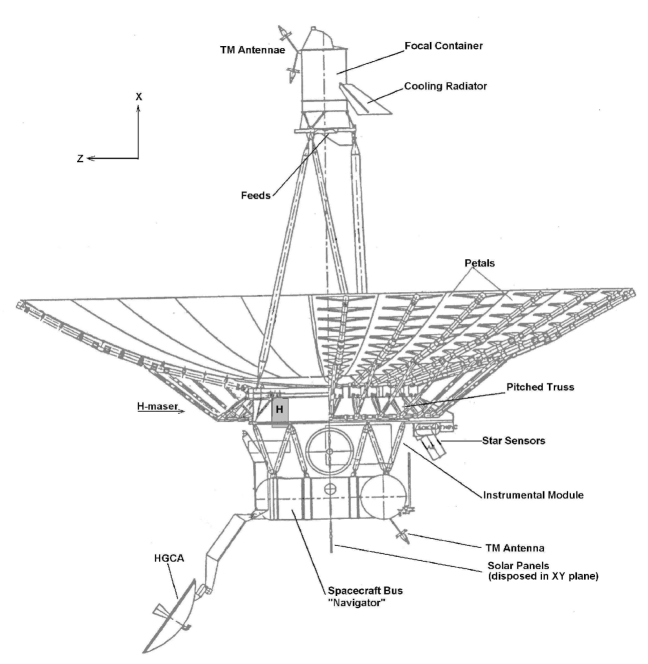 TM Antennae
Focal Container
Cooling Radiator
X
Z
Feeds
Petals
Pitched Truss
H-maser
H
Star Sensors
Instrumental Module
TM Antenna
Solar Panels (disposed in XY plane)
HGCA
Spacecraft Bus "Navigator"