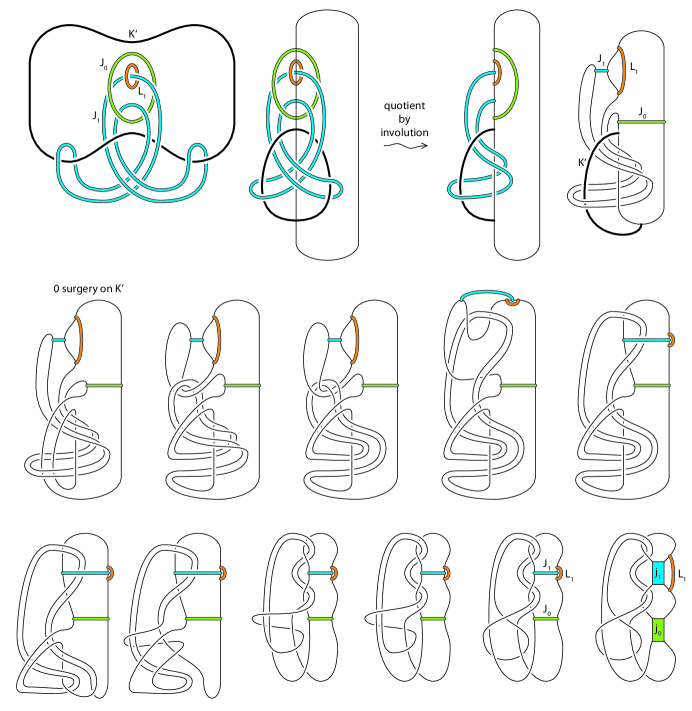 K'
$J_0$
$L_1$
$J_1$

quotient by involution

$J_1$
$L_1$
$J_0$
K'

0 surgery on K'

$J_1$
$L_1$
$J_0$

$j_1$
$L_1$
$j_0$