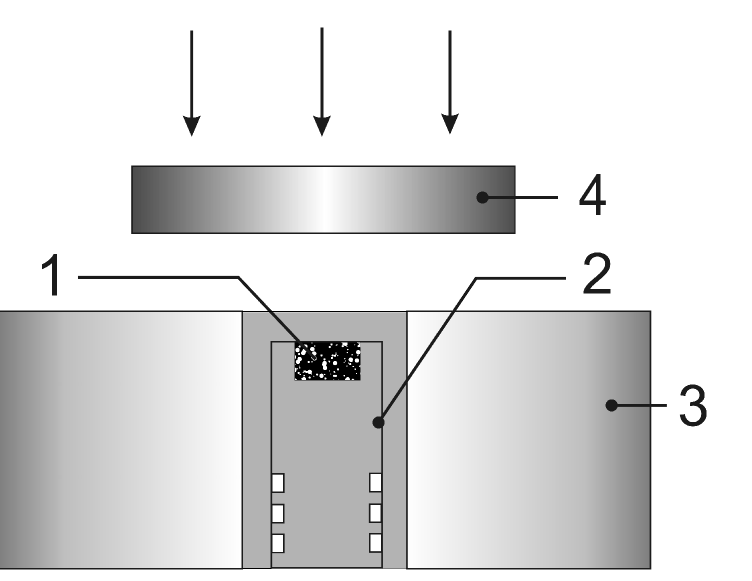 4
1
2
3