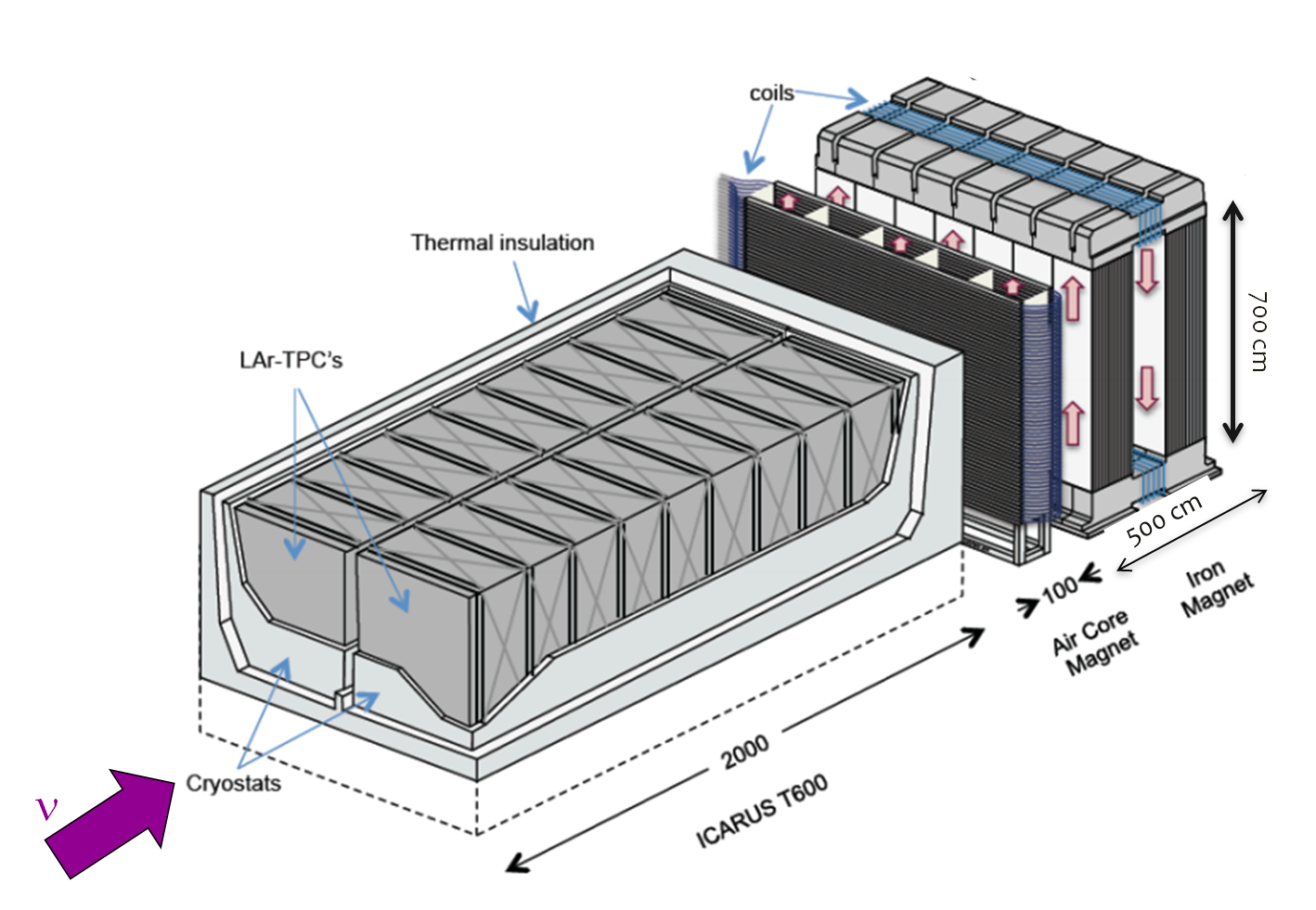 coils

Thermal insulation

LAr-TPC's

700 cm

500 cm

100

Iron Magnet

Air Core Magnet

2000

ICARUS T600

Cryostats

$\nu$