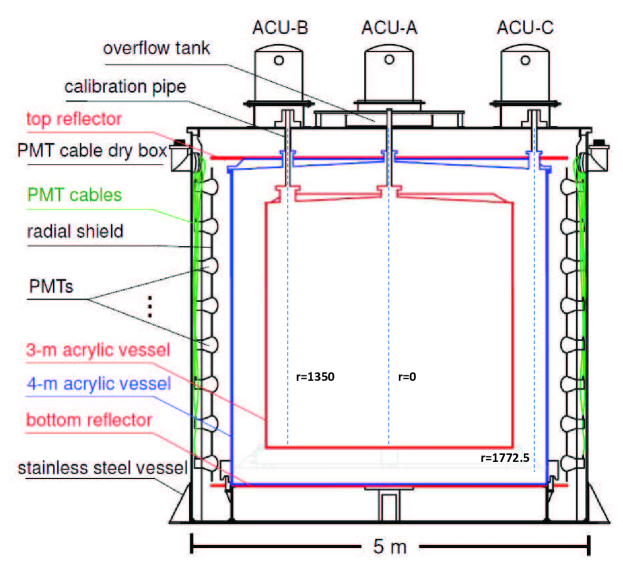 ACU-B
ACU-A
ACU-C
overflow tank
calibration pipe
top reflector
PMT cable dry box
PMT cables
radial shield
PMTs
3-m acrylic vessel
4-m acrylic vessel
bottom reflector
stainless steel vessel
r=1350
r=0
r=1772.5
5 m